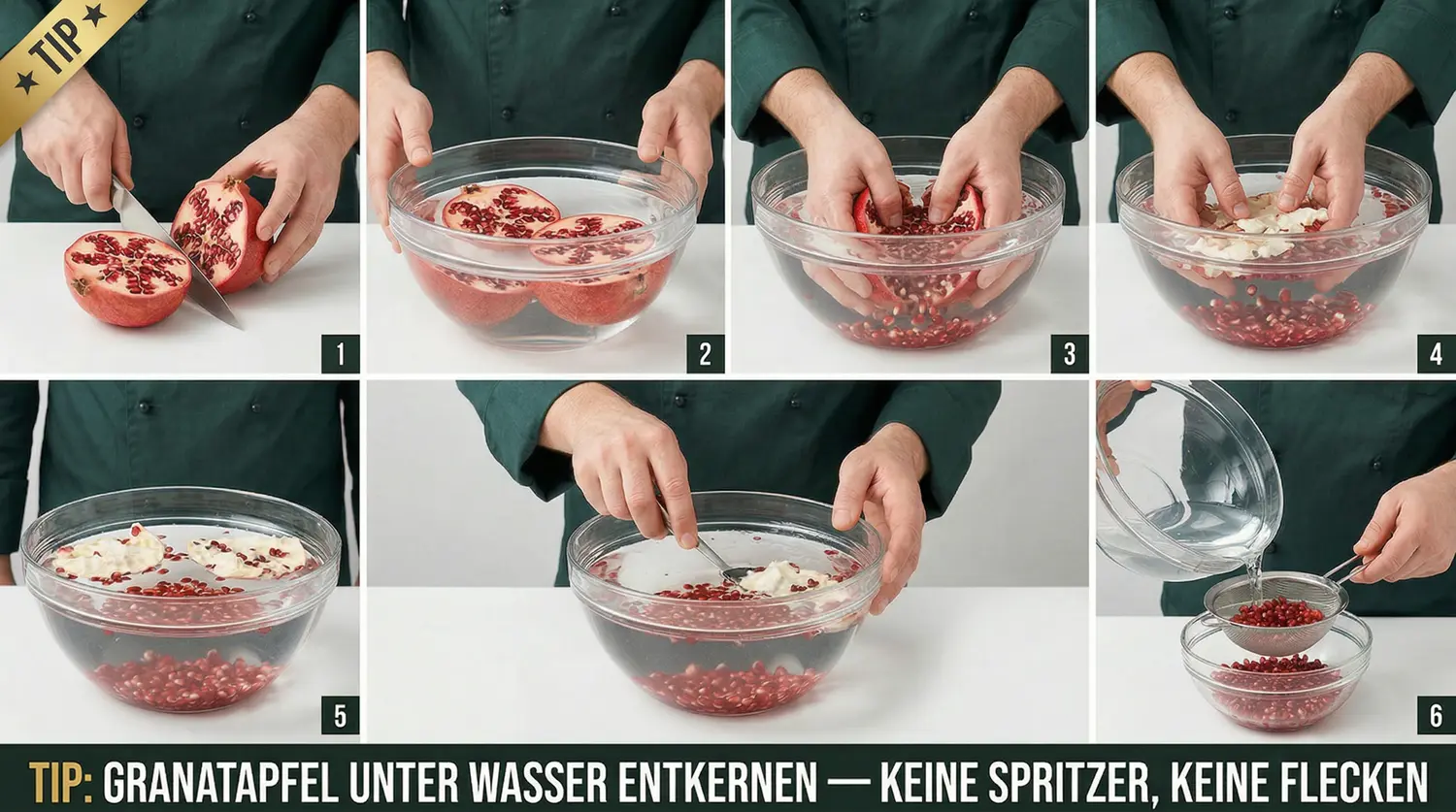 ★ TIP ★

1

2

3

4

5

6

TIP: GRANATAPFEL UNTER WASSER ENTKERNEN — KEINE SPRITZER, KEINE FLECKEN